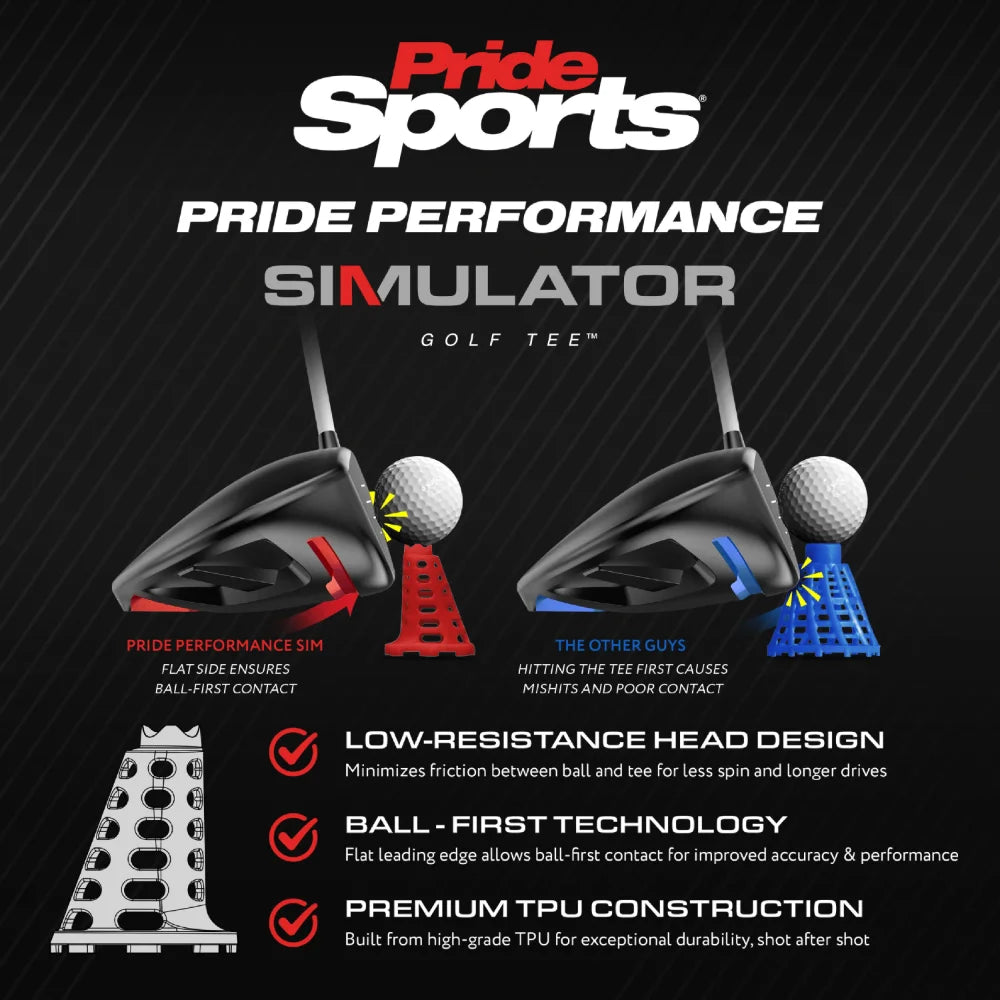 Pride Sports®

PRIDE PERFORMANCE

SIMULATOR

GOLF TEE™

PRIDE PERFORMANCE SIM
FLAT SIDE ENSURES BALL-FIRST CONTACT

THE OTHER GUYS
HITTING THE TEE FIRST CAUSES MISHITS AND POOR CONTACT

LOW-RESISTANCE HEAD DESIGN
Minimizes friction between ball and tee for less spin and longer drives

BALL - FIRST TECHNOLOGY
Flat leading edge allows ball-first contact for improved accuracy & performance

PREMIUM TPU CONSTRUCTION
Built from high-grade TPU for exceptional durability, shot after shot